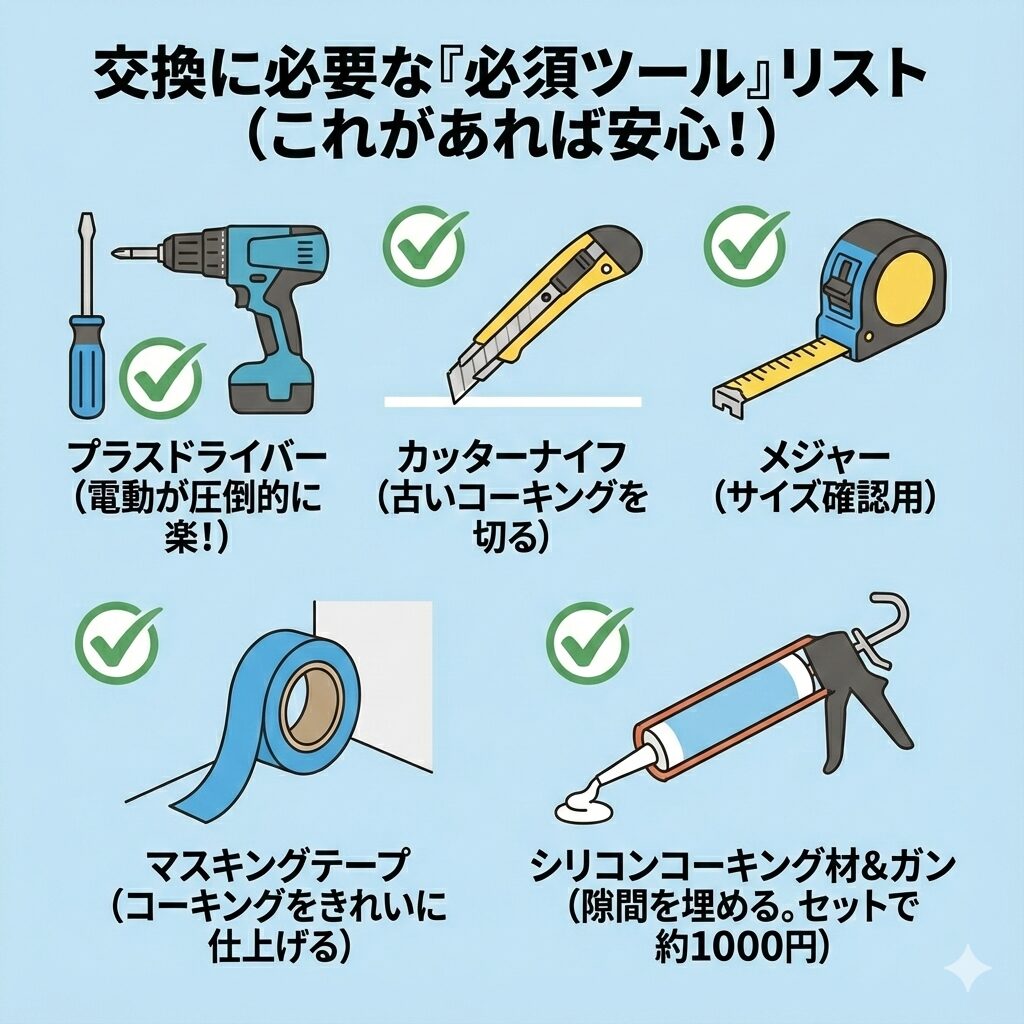 交換に必要な『必須ツール』リスト
（これがあれば安心！）

プラスドライバー
（電動が圧倒的に楽！）

カッターナイフ
（古いコーキングを切る）

メジャー
（サイズ確認用）

マスキングテープ
（コーキングをきれいに仕上げる）

シリコンコーキング材&ガン
（隙間を埋める。セットで約1000円）