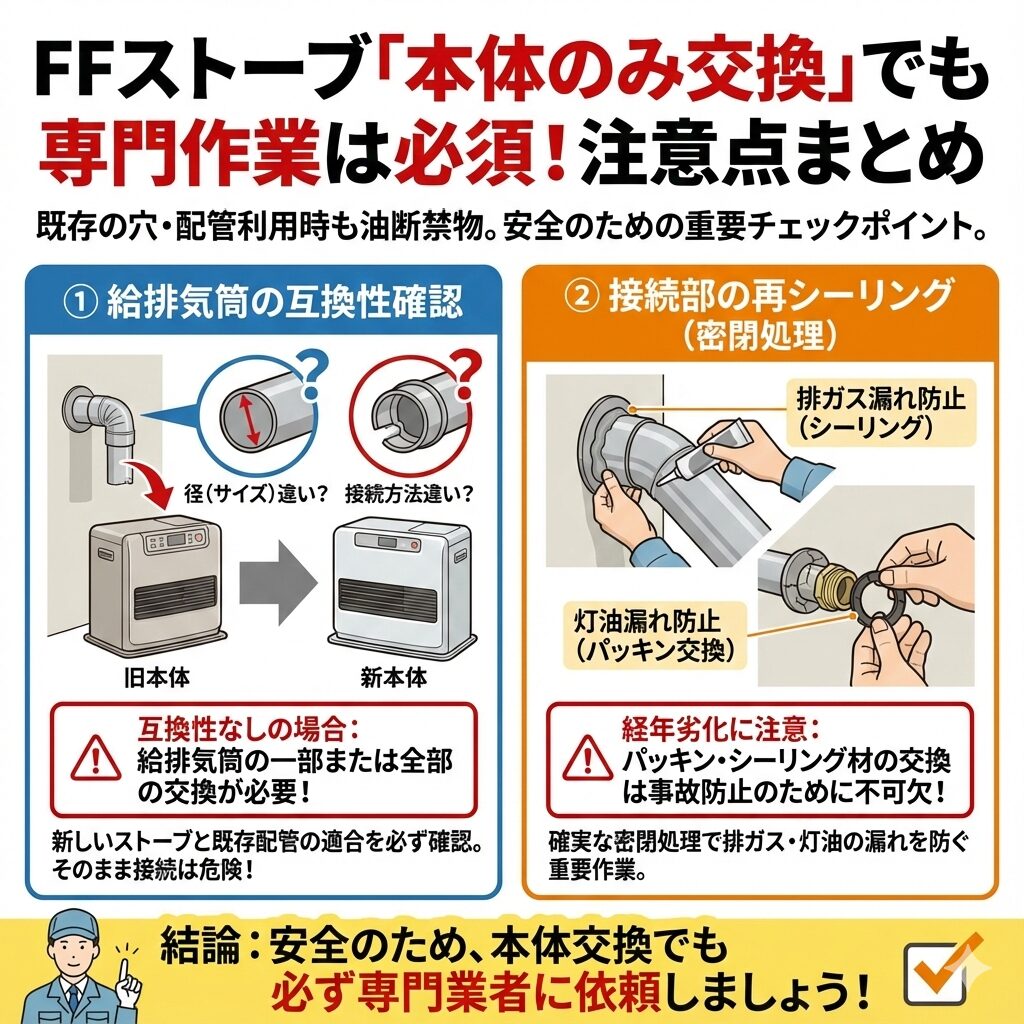 FFストーブ「本体のみ交換」でも専門作業は必須！注意点まとめ

既存の穴・配管利用時も油断禁物。安全のための重要チェックポイント。

① 給排気筒の互換性確認

径（サイズ）違い？

接続方法違い？

旧本体

新本体

互換性なしの場合：
給排気筒の一部または全部の交換が必要！

新しいストーブと既存配管の適合を必ず確認。そのまま接続は危険！

② 接続部の再シーリング（密閉処理）

排ガス漏れ防止（シーリング）

灯油漏れ防止（パッキン交換）

経年劣化に注意：
パッキン・シーリング材の交換は事故防止のために不可欠！

確実な密閉処理で排ガス・灯油の漏れを防ぐ重要作業。

結論：安全のため、本体交換でも必ず専門業者に依頼しましょう！