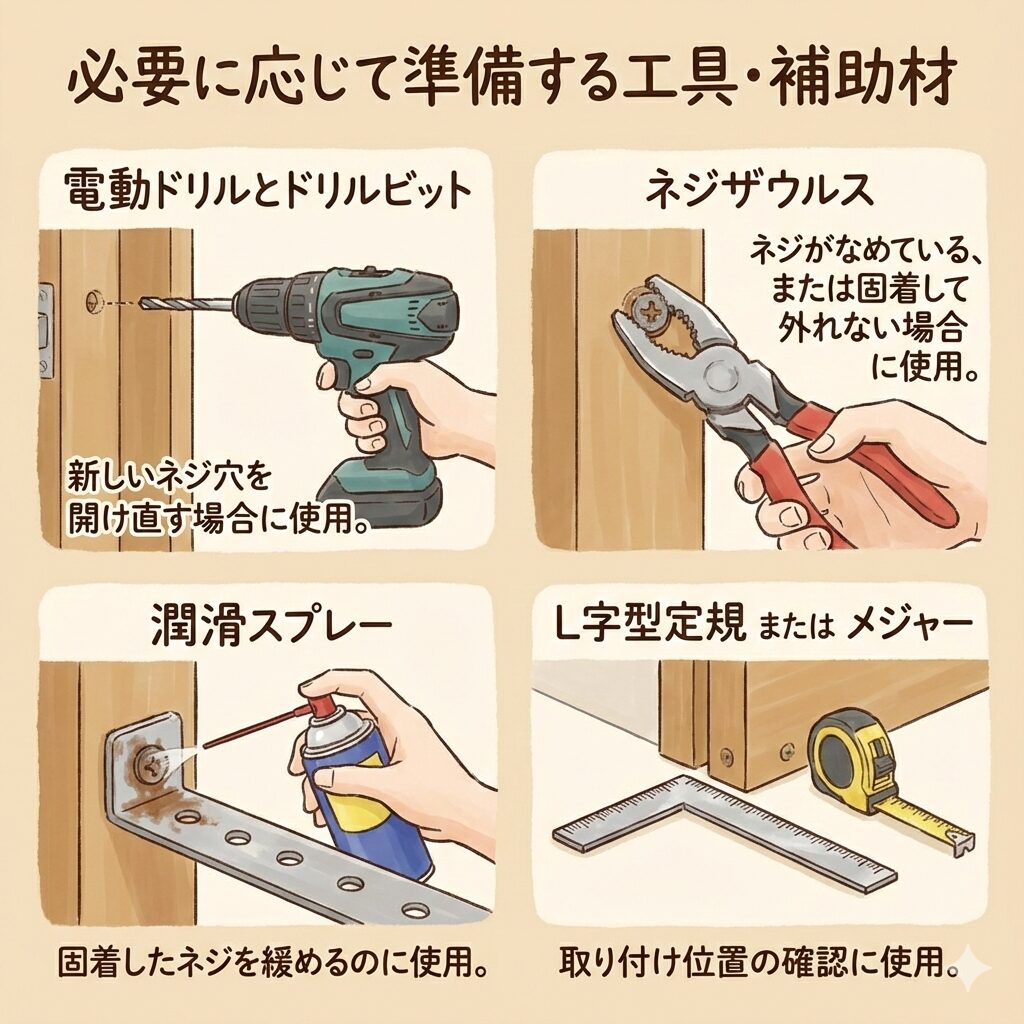 必要に応じて準備する工具・補助材

電動ドリルとドリルビット

新しいネジ穴を開け直す場合に使用。

ネジザウルス

ネジがなめている、または固着して外れない場合に使用。

潤滑スプレー

固着したネジを緩めるのに使用。

L字型定規 または メジャー

取り付け位置の確認に使用。