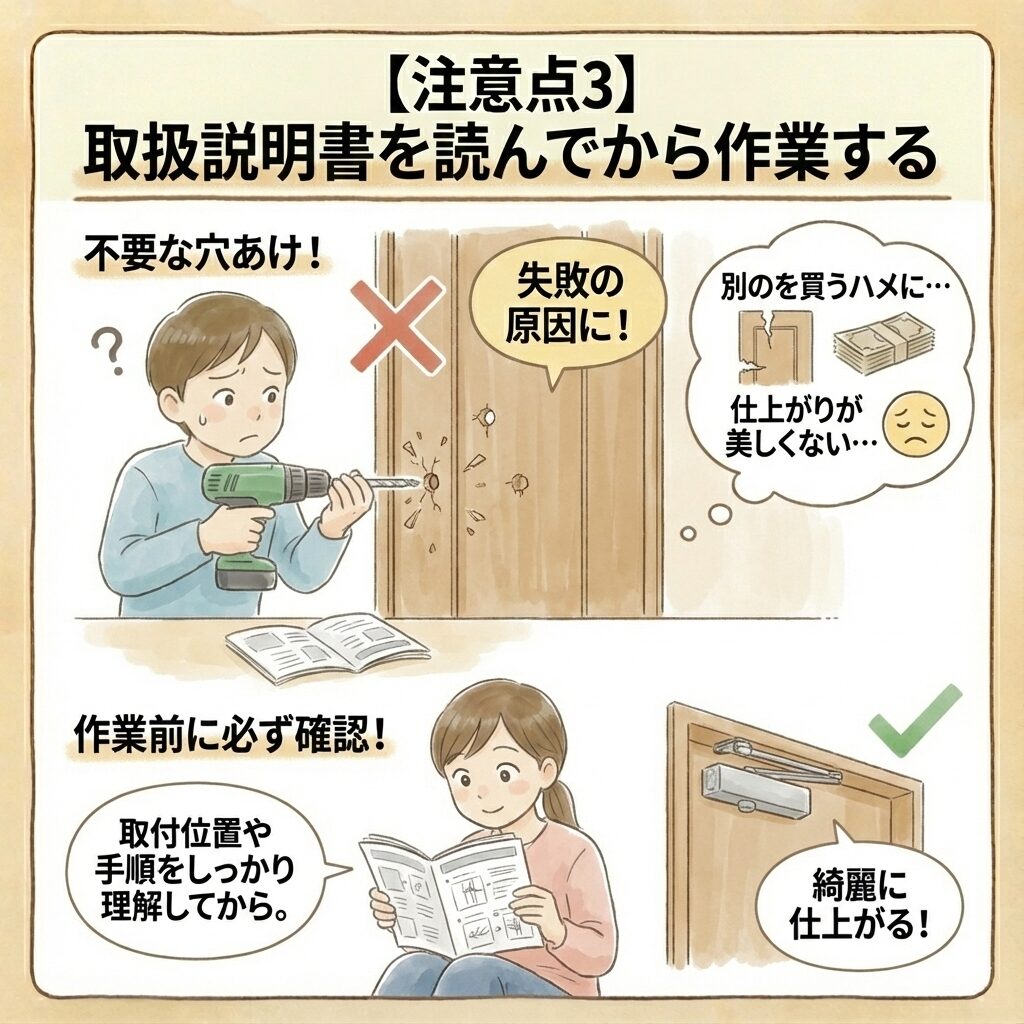 【注意点3】
取扱説明書を読んでから作業する

不要な穴あけ！

?

失敗の原因に！

別のを買うハメに…

仕上がりが美しくない…

作業前に必ず確認！

取付位置や手順をしっかり理解してから。

綺麗に仕上がる！