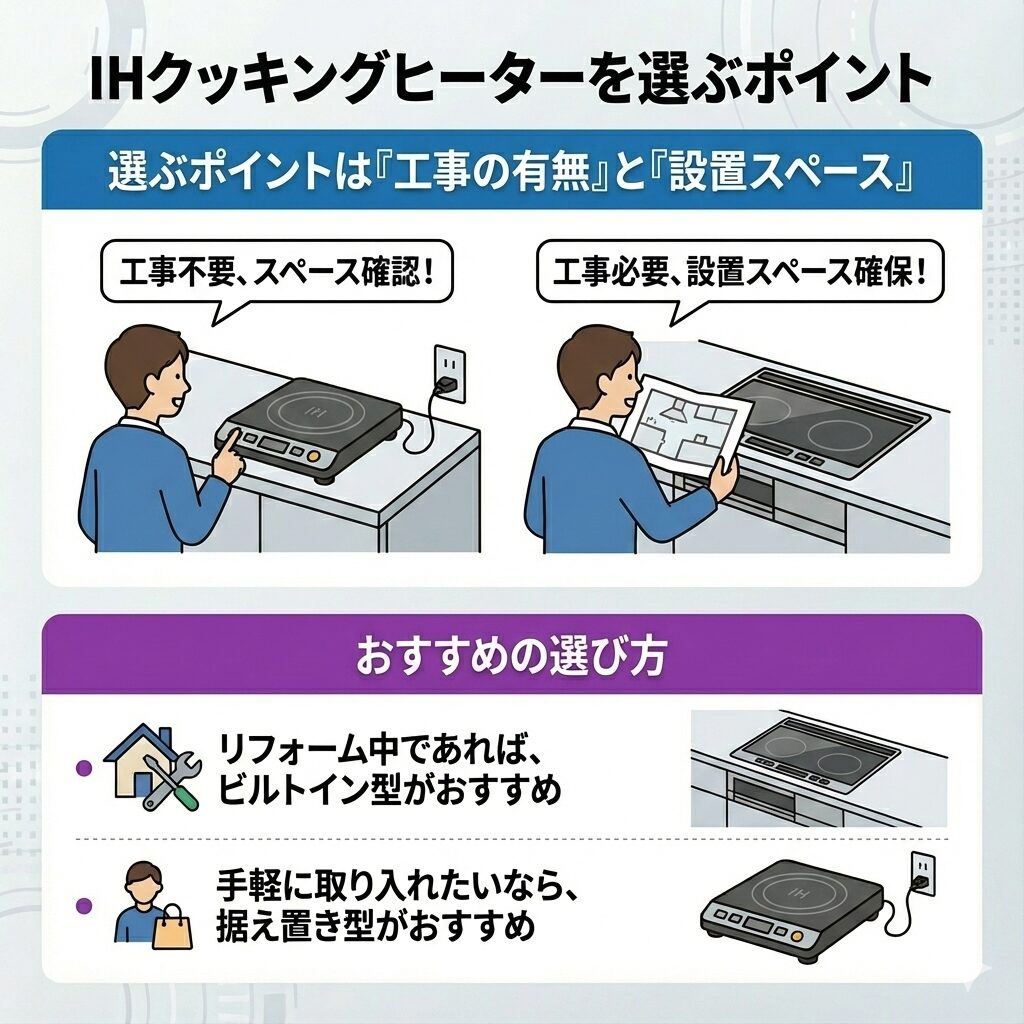 IHクッキングヒーターを選ぶポイント

選ぶポイントは『工事の有無』と『設置スペース』

工事不要、スペース確認！

IH

工事必要、設置スペース確保！

おすすめの選び方

リフォーム中であれば、ビルトイン型がおすすめ

手軽に取り入れたいなら、据え置き型がおすすめ

IH