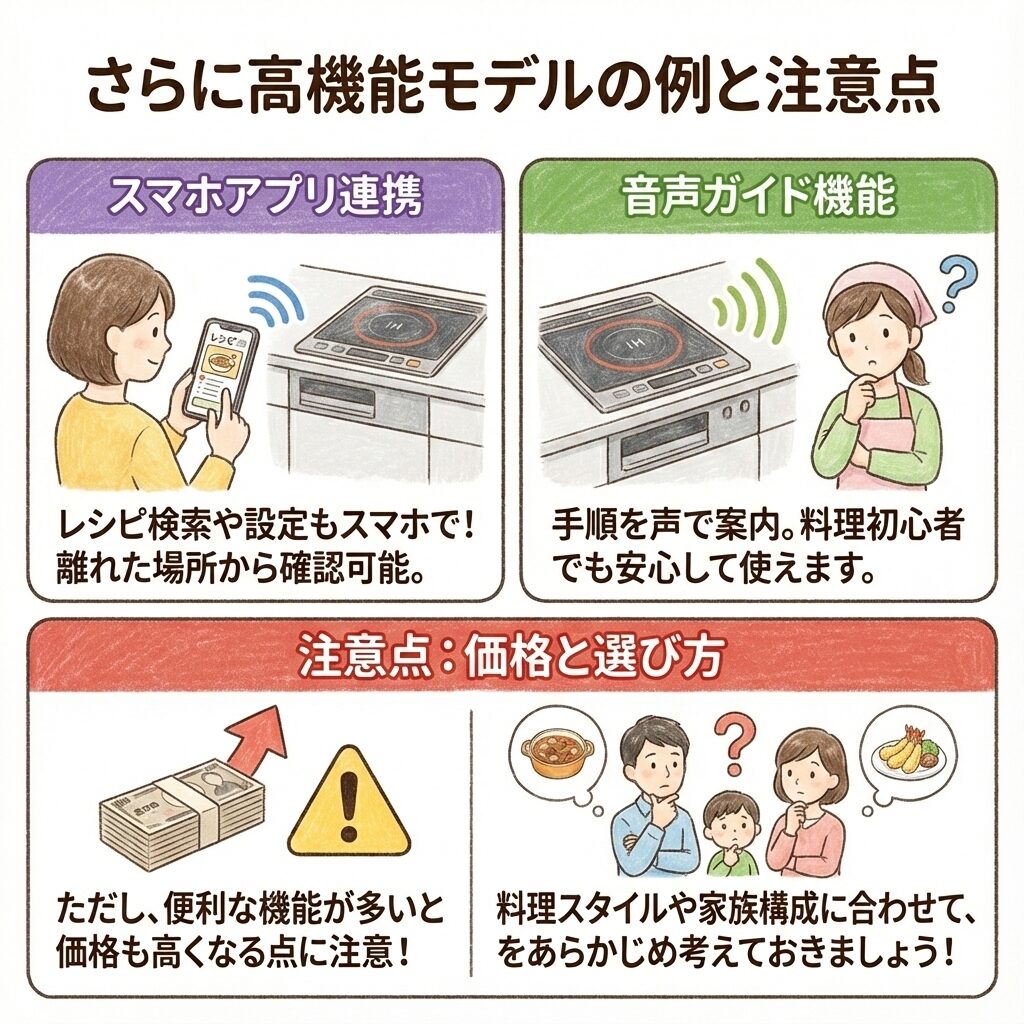 さらに高機能モデルの例と注意点

スマホアプリ連携

レシピ

レシピ検索や設定もスマホで！離れた場所から確認可能。

音声ガイド機能

手順を声で案内。料理初心者でも安心して使えます。

注意点：価格と選び方

ただし、便利な機能が多いと価格も高くなる点に注意！

料理スタイルや家族構成に合わせて、をあらかじめ考えておきましょう！