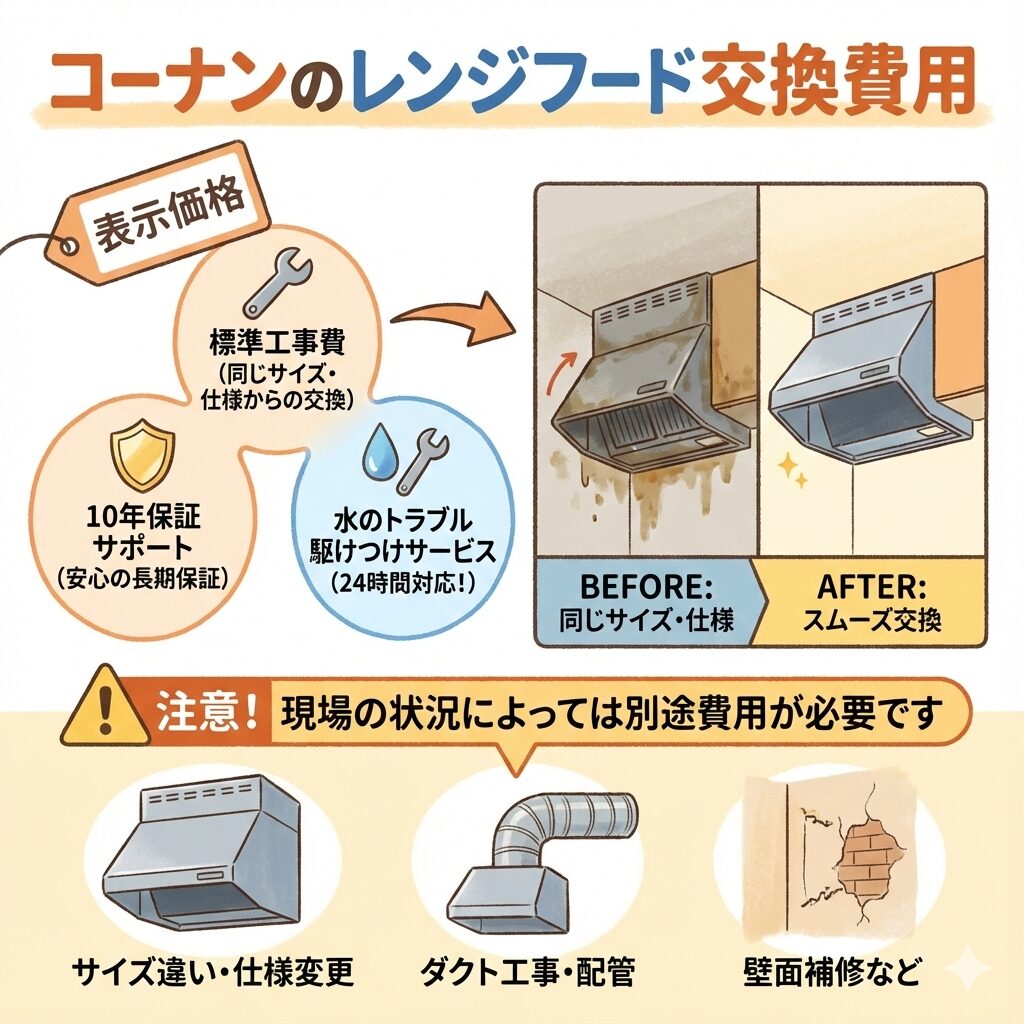 コーナンのレンジフード交換費用

表示価格

標準工事費
（同じサイズ・仕様からの交換）

10年保証サポート
（安心の長期保証）

水のトラブル駆けつけサービス
（24時間対応！）

BEFORE:
同じサイズ・仕様

AFTER:
スムーズ交換

注意！ 現場の状況によっては別途費用が必要です

サイズ違い・仕様変更

ダクト工事・配管

壁面補修など