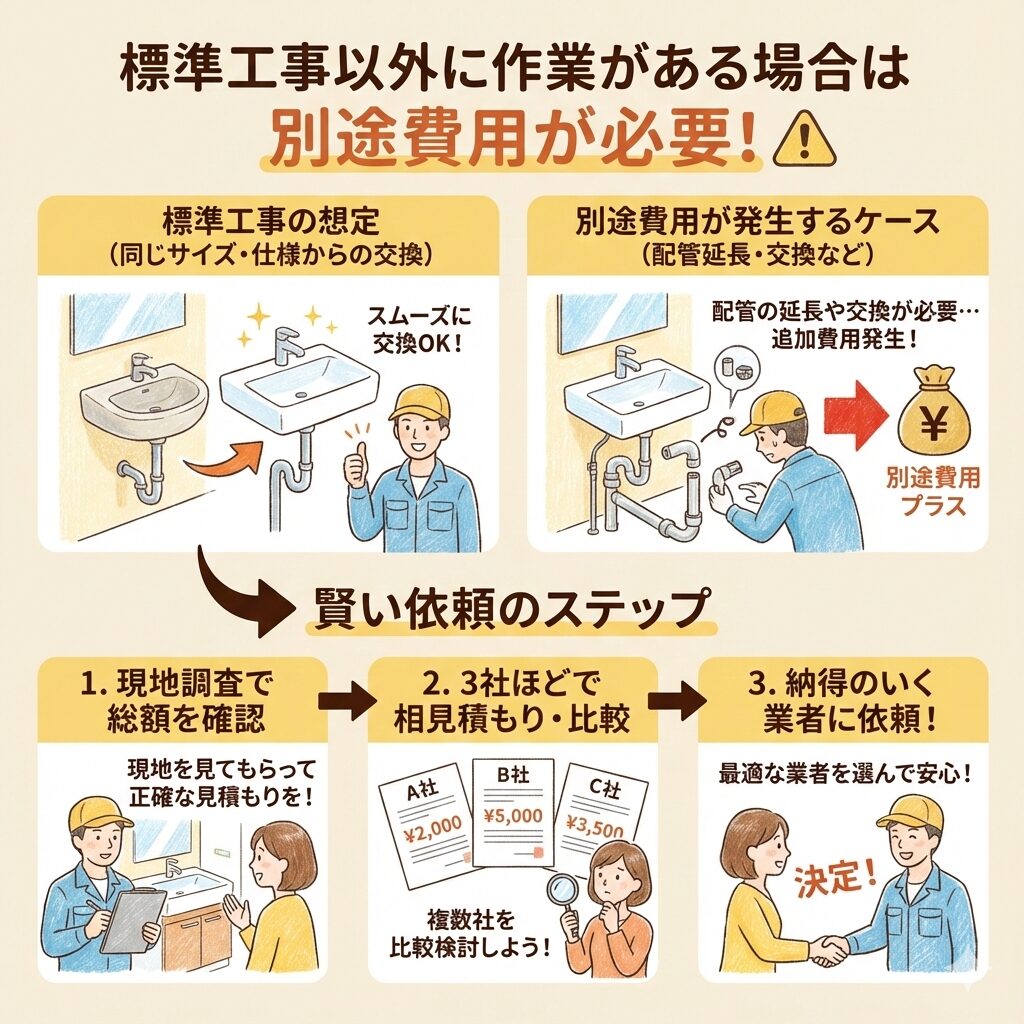 標準工事以外に作業がある場合は
別途費用が必要！

標準工事の想定
（同じサイズ・仕様からの交換）

スムーズに交換OK！

別途費用が発生するケース
（配管延長・交換など）

配管の延長や交換が必要…
追加費用発生！

¥

別途費用プラス

賢い依頼のステップ

1. 現地調査で総額を確認

現地を見てもらって正確な見積もりを！

2. 3社ほどで相見積もり・比較

A社
¥2,000

B社
¥5,000

C社
¥3,500

複数社を比較検討しよう！

3. 納得のいく業者に依頼！

最適な業者を選んで安心！

決定！