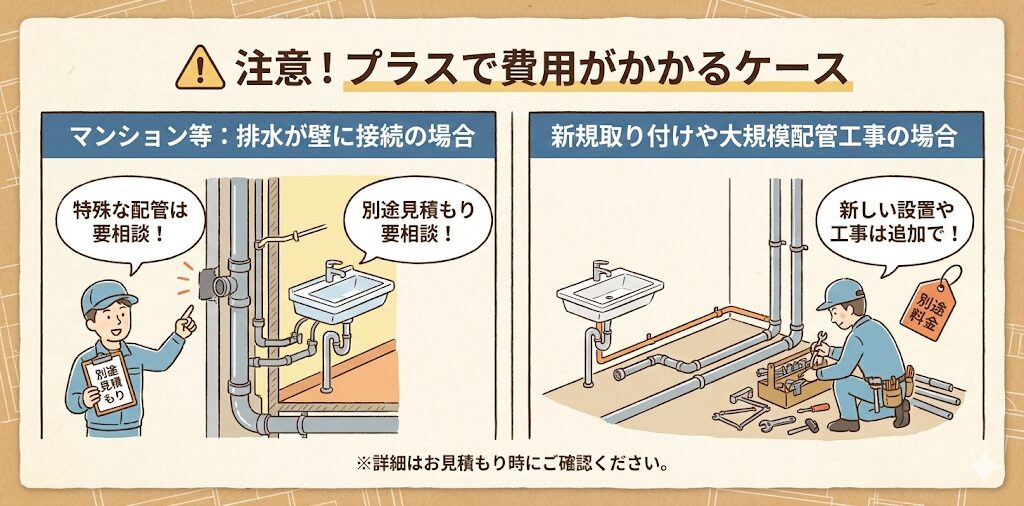 注意！プラスで費用がかかるケース

マンション等：排水が壁に接続の場合

特殊な配管は要相談！

別途見積もり要相談！

別途見積もり

新規取り付けや大規模配管工事の場合

新しい設置や工事は追加で！

別途料金

※詳細はお見積もり時にご確認ください。