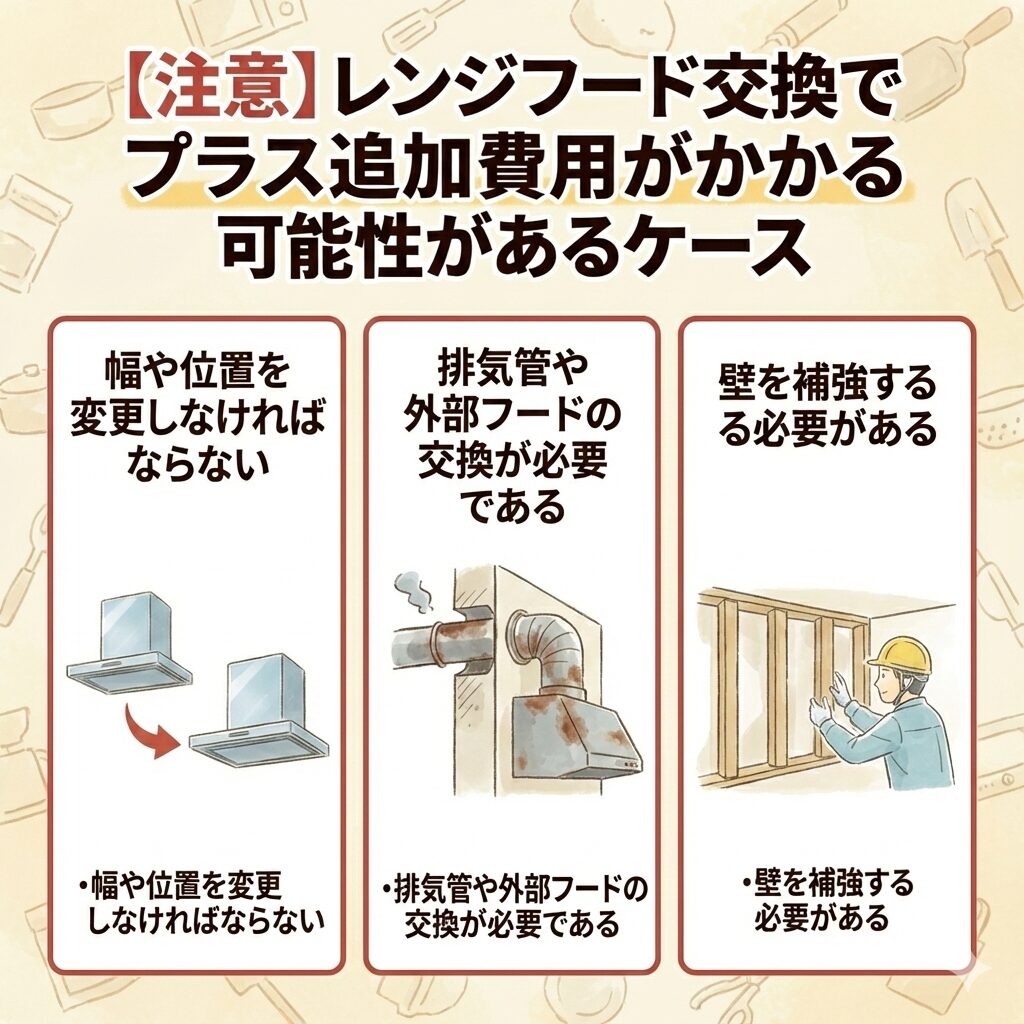 【注意】レンジフード交換でプラス追加費用がかかる可能性があるケース

幅や位置を変更しなければならない

・幅や位置を変更しなければならない

排気管や外部フードの交換が必要である

・排気管や外部フードの交換が必要である

壁を補強するる必要がある

・壁を補強する必要がある