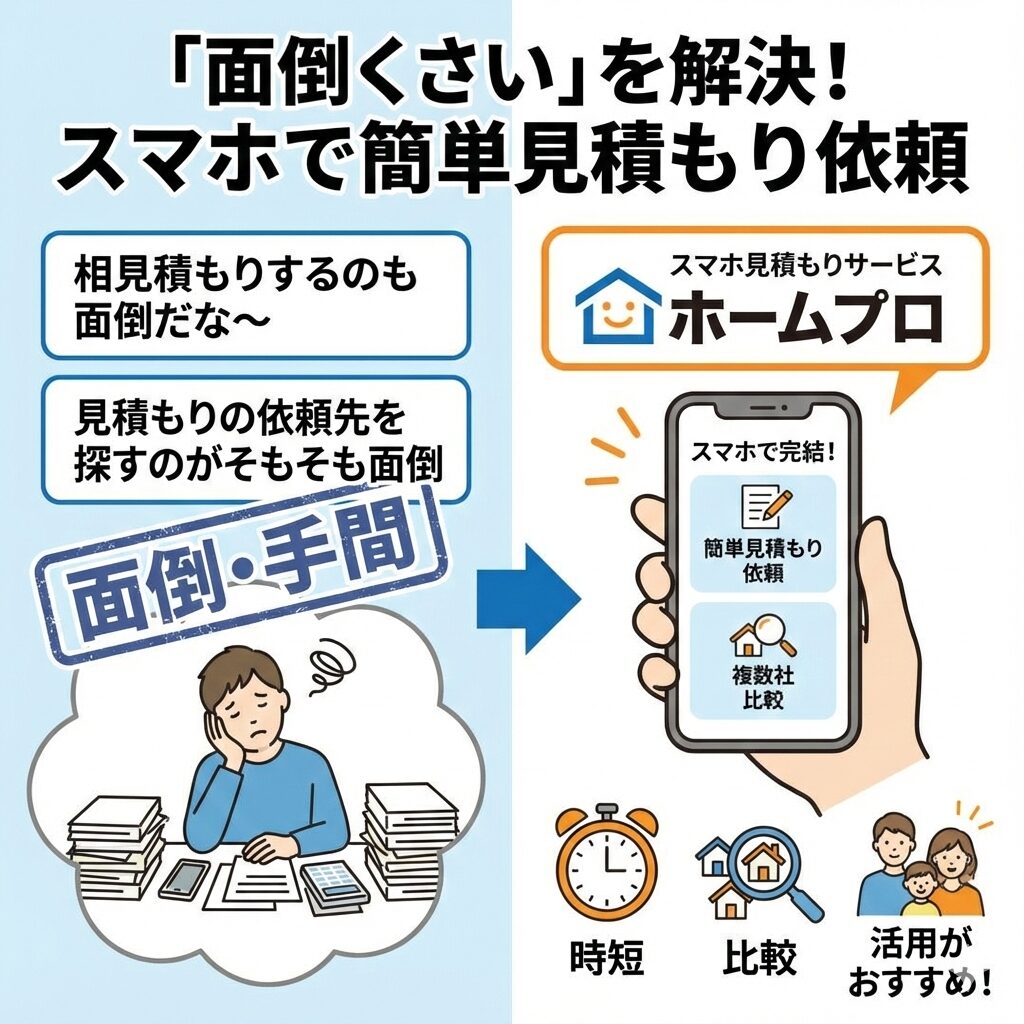 「面倒くさい」を解決！
スマホで簡単見積もり依頼

相見積もりするのも面倒だな〜

見積もりの依頼先を探すのがそもそも面倒

面倒・手間

スマホ見積もりサービス
ホームプロ

スマホで完結！

簡単見積もり依頼

複数社比較

時短

比較

活用がおすすめ！