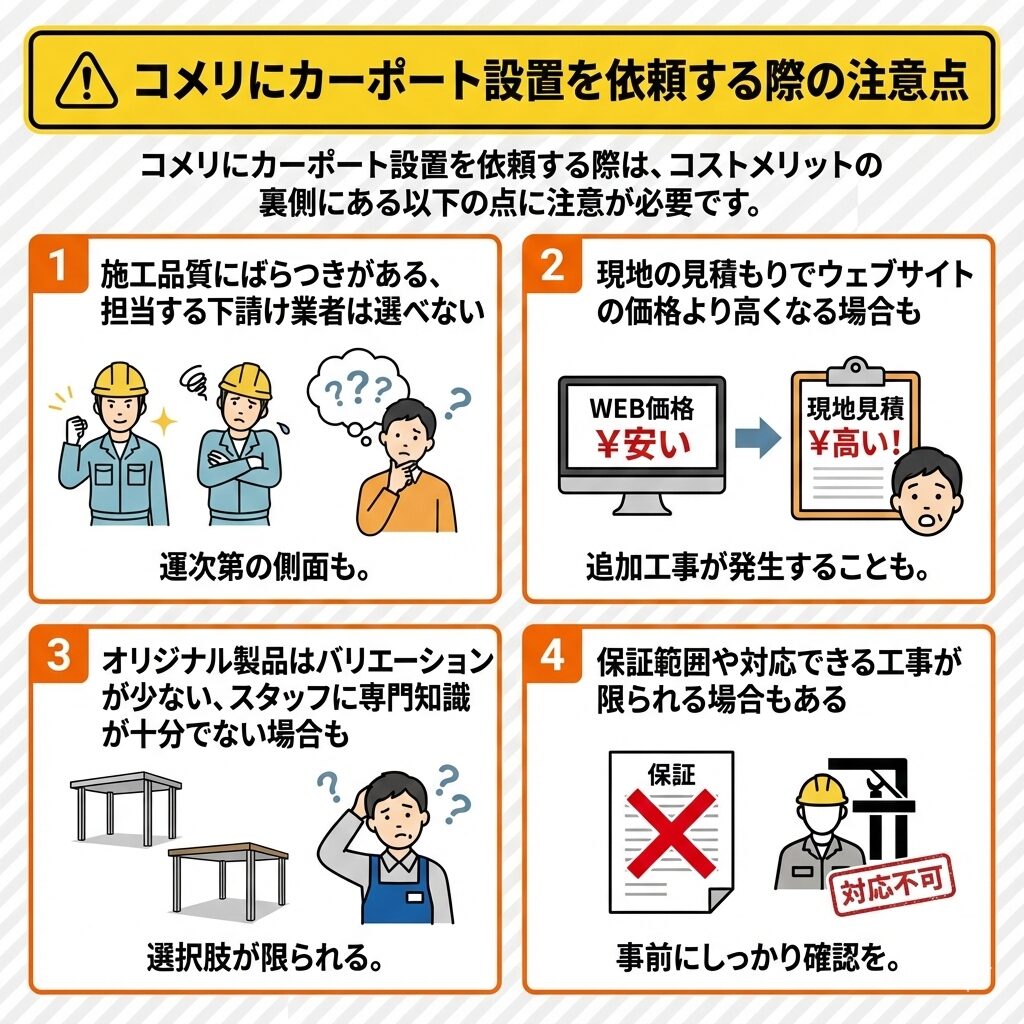 コメリにカーポート設置を依頼する際の注意点

コメリにカーポート設置を依頼する際は、コストメリットの裏側にある以下の点に注意が必要です。

1
施工品質にばらつきがある、担当する下請け業者は選べない

???
?

運次第の側面も。

2
現地の見積もりでウェブサイトの価格より高くなる場合も

WEB価格
¥安い

現地見積
¥高い!

追加工事が発生することも。

3
オリジナル製品はバリエーションが少ない、スタッフに専門知識が十分でない場合も

?
?
?

選択肢が限られる。

4
保証範囲や対応できる工事が限られる場合もある

保証

対応不可

事前にしっかり確認を。