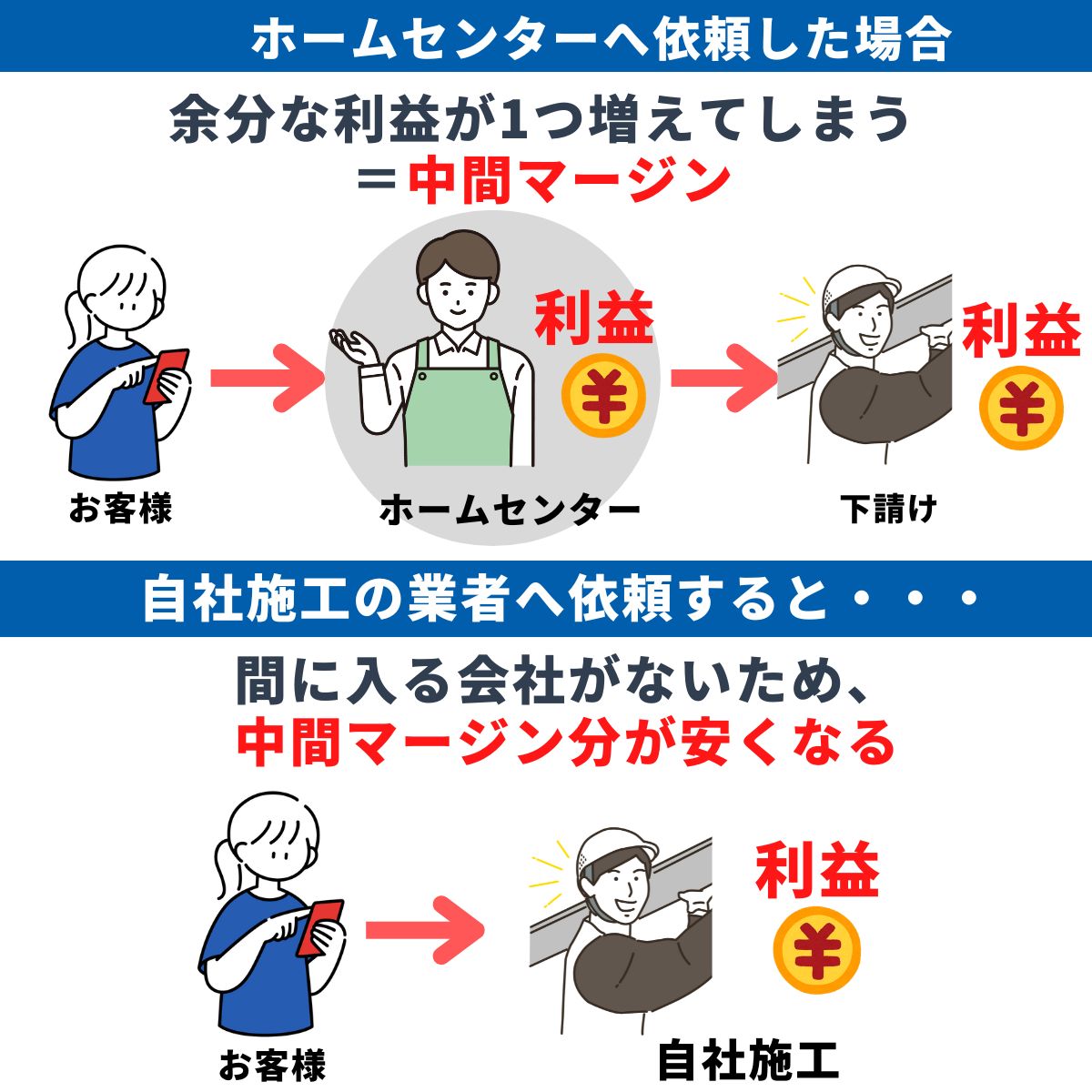 ホームセンターへ依頼した場合

余分な利益が1つ増えてしまう
＝中間マージン

利益
¥

利益
¥

お客様

ホームセンター

下請け

自社施工の業者へ依頼すると・・・

間に入る会社がないため、
中間マージン分が安くなる

利益
¥

お客様

自社施工