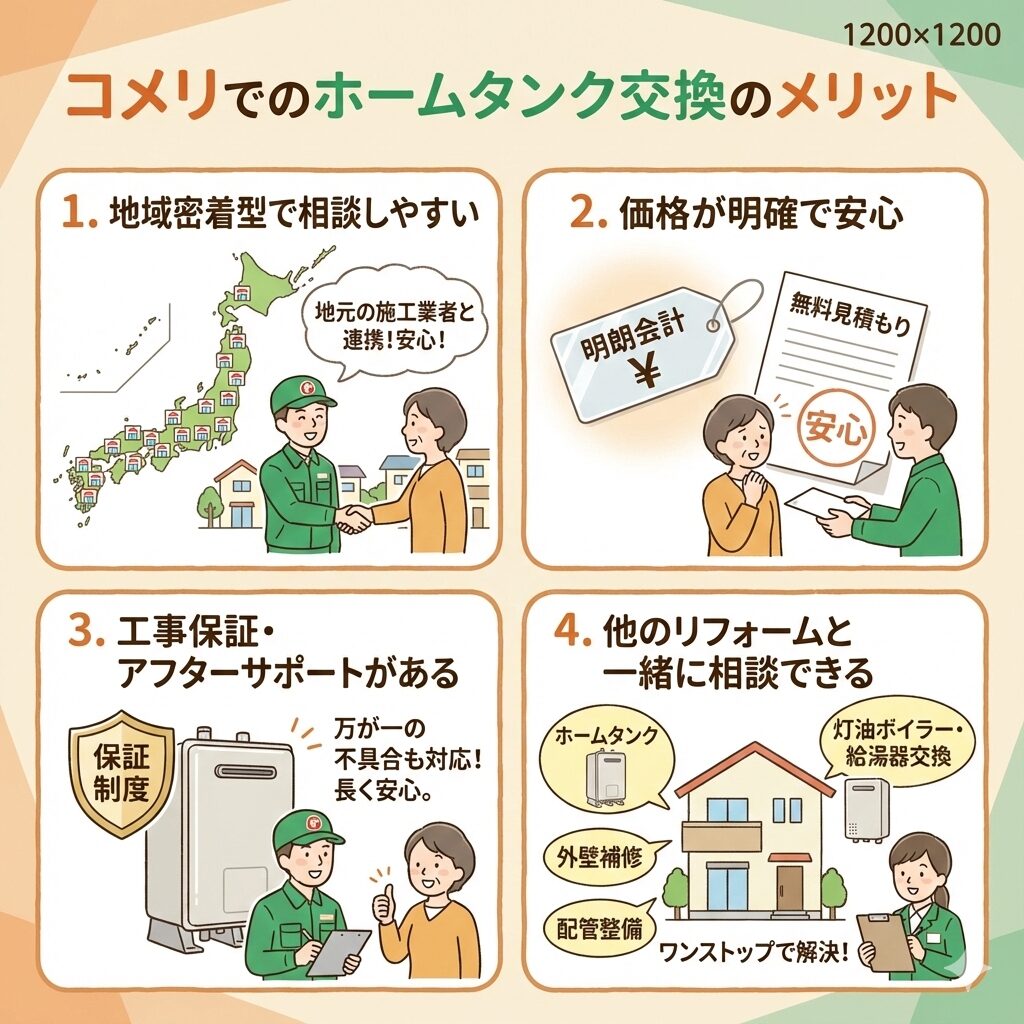 1200×1200

コメリでのホームタンク交換のメリット

1. 地域密着型で相談しやすい

地元の施工業者と連携!安心!

2. 価格が明確で安心

明朗会計
¥

無料見積もり

安心

3. 工事保証・アフターサポートがある

保証制度

万が一の不具合も対応!長く安心。

4. 他のリフォームと一緒に相談できる

ホームタンク

灯油ボイラー・給湯器交換

外壁補修

配管整備

ワンストップで解決!